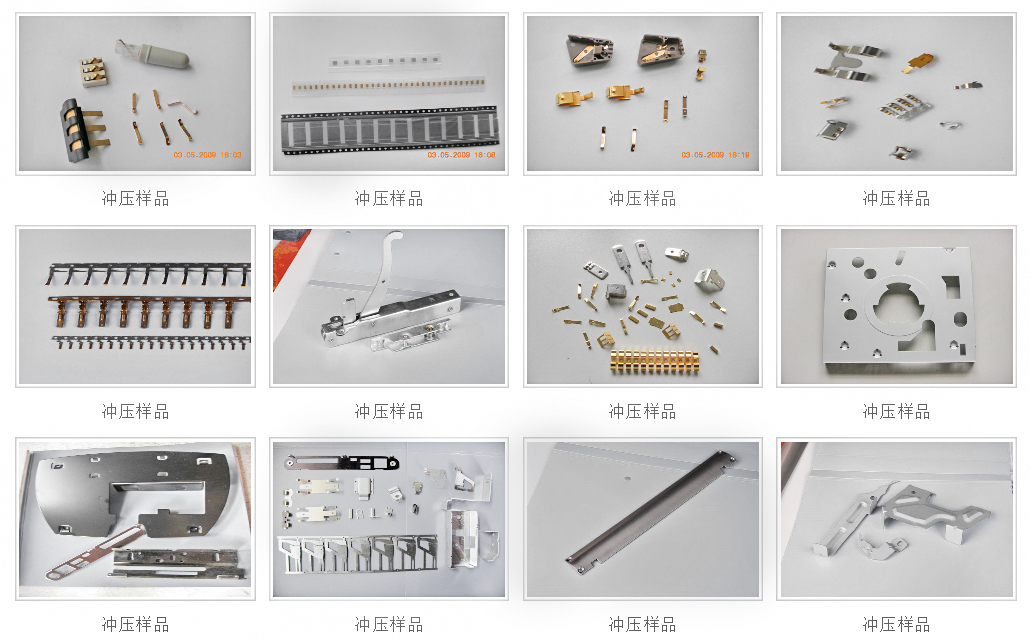 03.05.2009 18:03

冲压样品

03.05.2009 18:08

冲压样品

03.05.2009 18:19

冲压样品

冲压样品

冲压样品

冲压样品

冲压样品

冲压样品

冲压样品

冲压样品

冲压样品

冲压样品